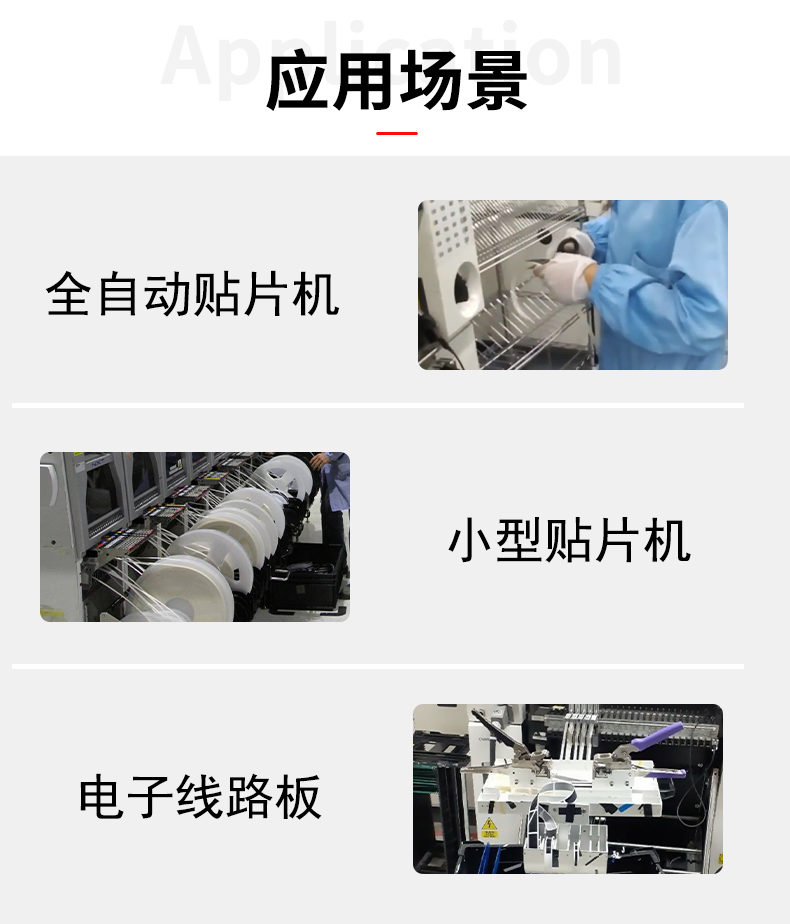 Application
应用场景

全自动贴片机

小型贴片机

电子线路板